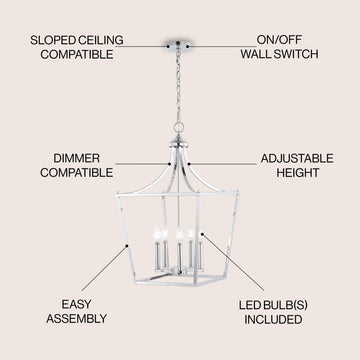 SLOPED CEILING COMPATIBLE

ON/OFF WALL SWITCH

DIMMER COMPATIBLE

ADJUSTABLE HEIGHT

EASY ASSEMBLY

LED BULB(S) INCLUDED